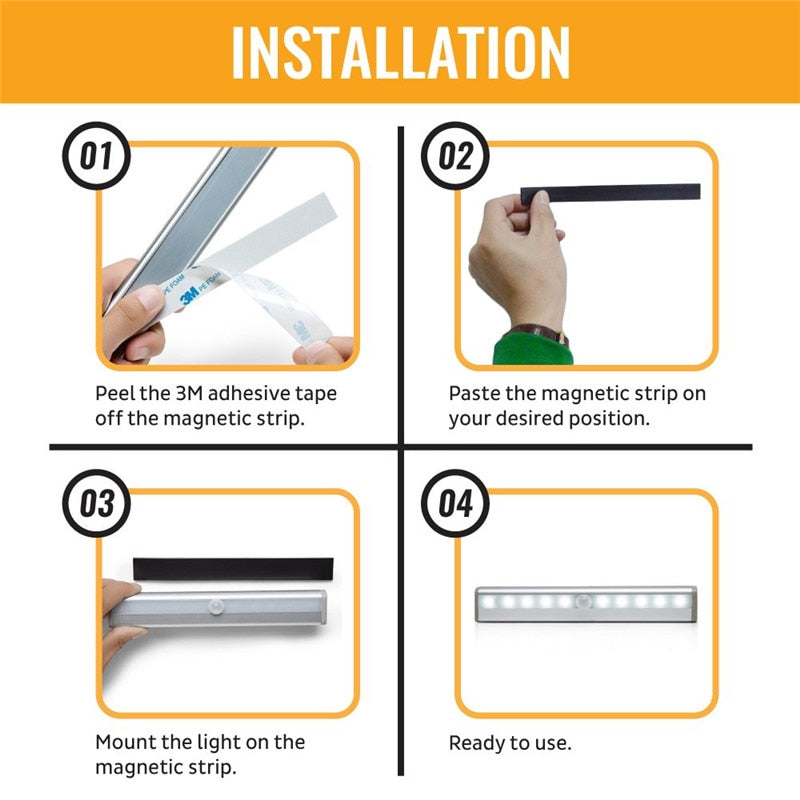 INSTALLATION

01

3M PE FOAM

Peel the 3M adhesive tape off the magnetic strip.

02

Paste the magnetic strip on your desired position.

03

Mount the light on the magnetic strip.

04

Ready to use.