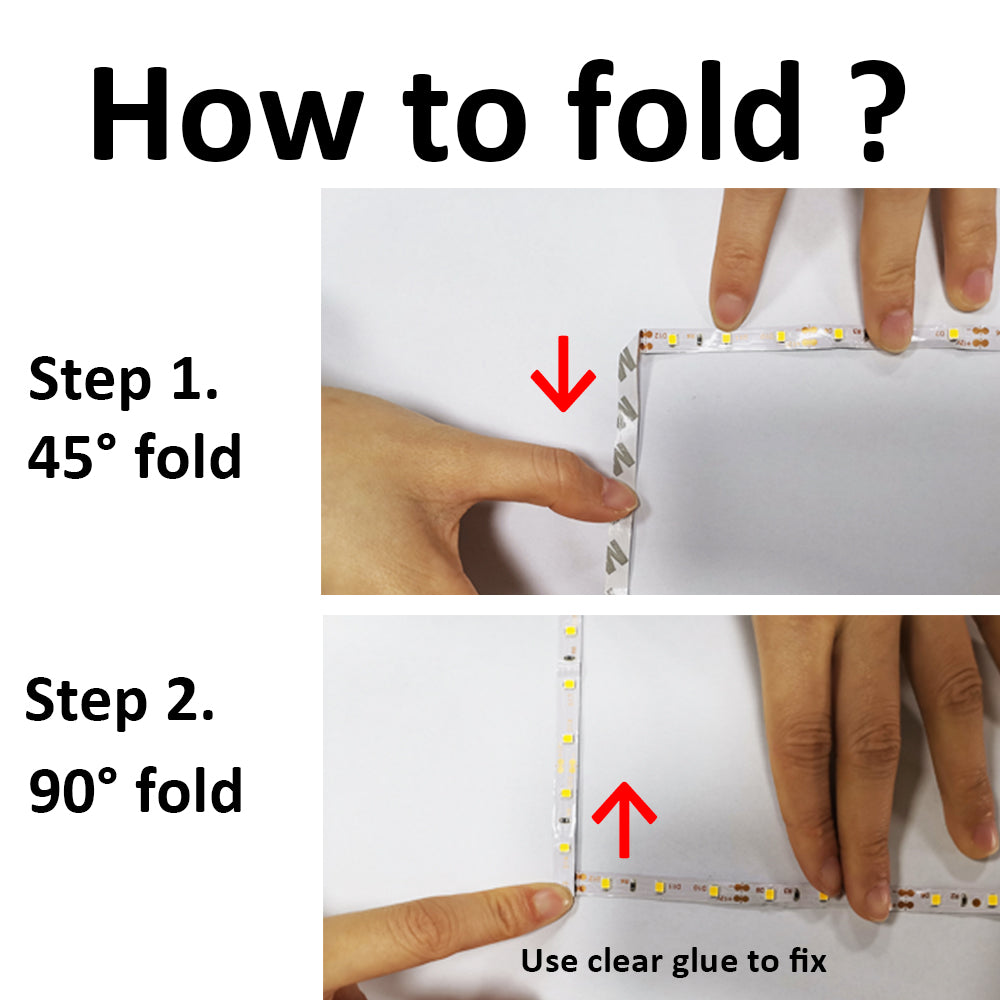 How to fold ?

Step 1.
45° fold

Step 2.
90° fold

Use clear glue to fix